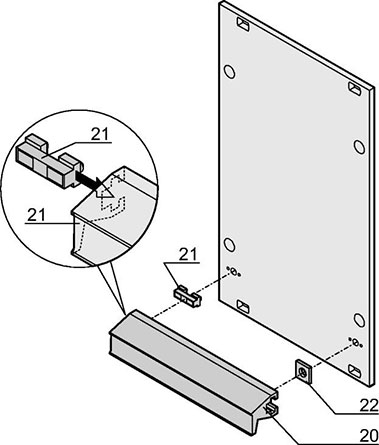 21
21
21
22
20